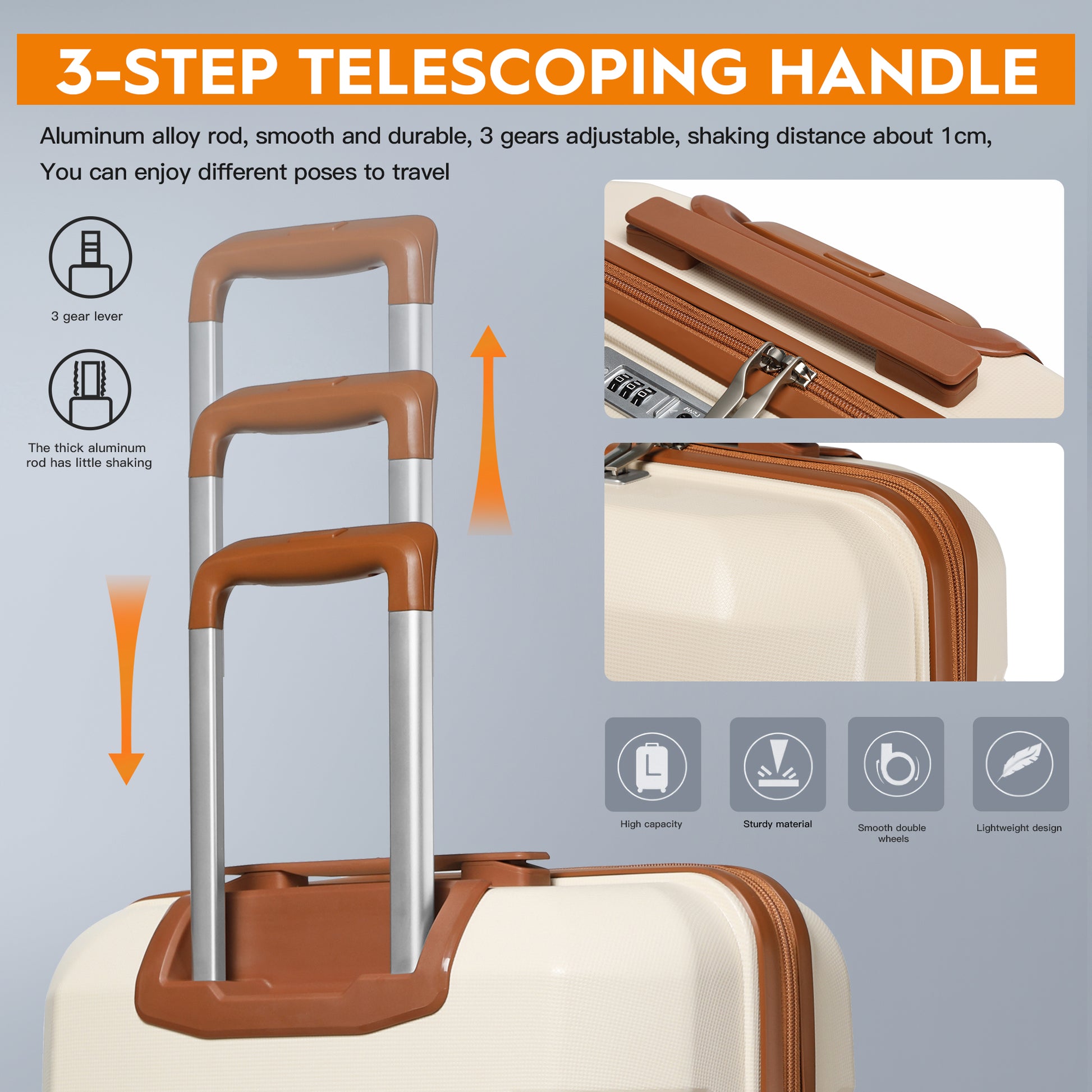 3-STEP TELESCOPING HANDLE

Aluminum alloy rod, smooth and durable, 3 gears adjustable, shaking distance about 1cm, You can enjoy different poses to travel

3 gear lever

The thick aluminum rod has little shaking

High capacity

Sturdy material

Smooth double wheels

Lightweight design